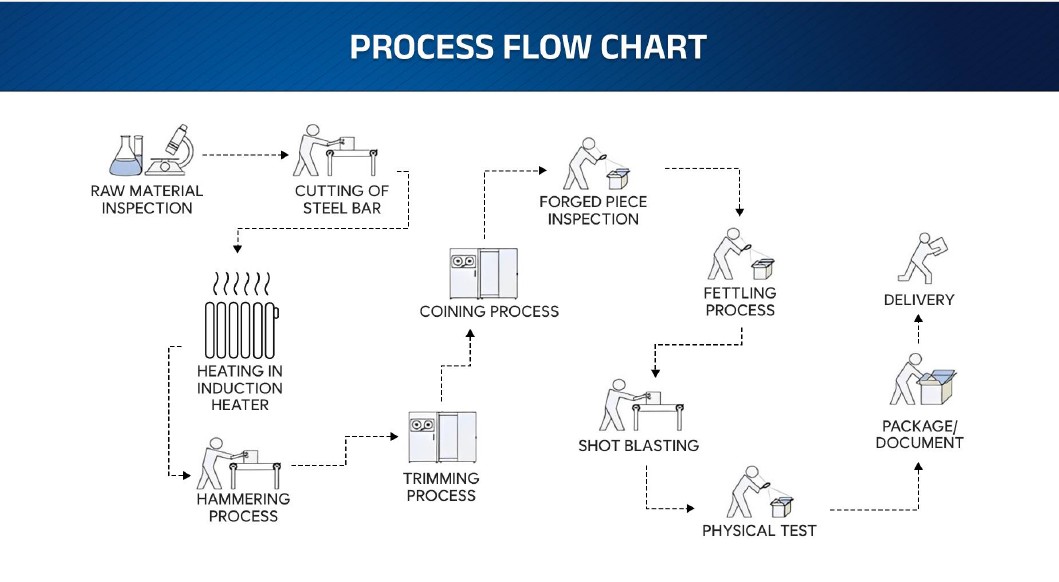 PROCESS FLOW CHART

RAW MATERIAL INSPECTION

CUTTING OF STEEL BAR

HEATING IN INDUCTION HEATER

HAMMERING PROCESS

TRIMMING PROCESS

COINING PROCESS

FORGED PIECE INSPECTION

FETTLING PROCESS

SHOT BLASTING

PHYSICAL TEST

PACKAGE/ DOCUMENT

DELIVERY